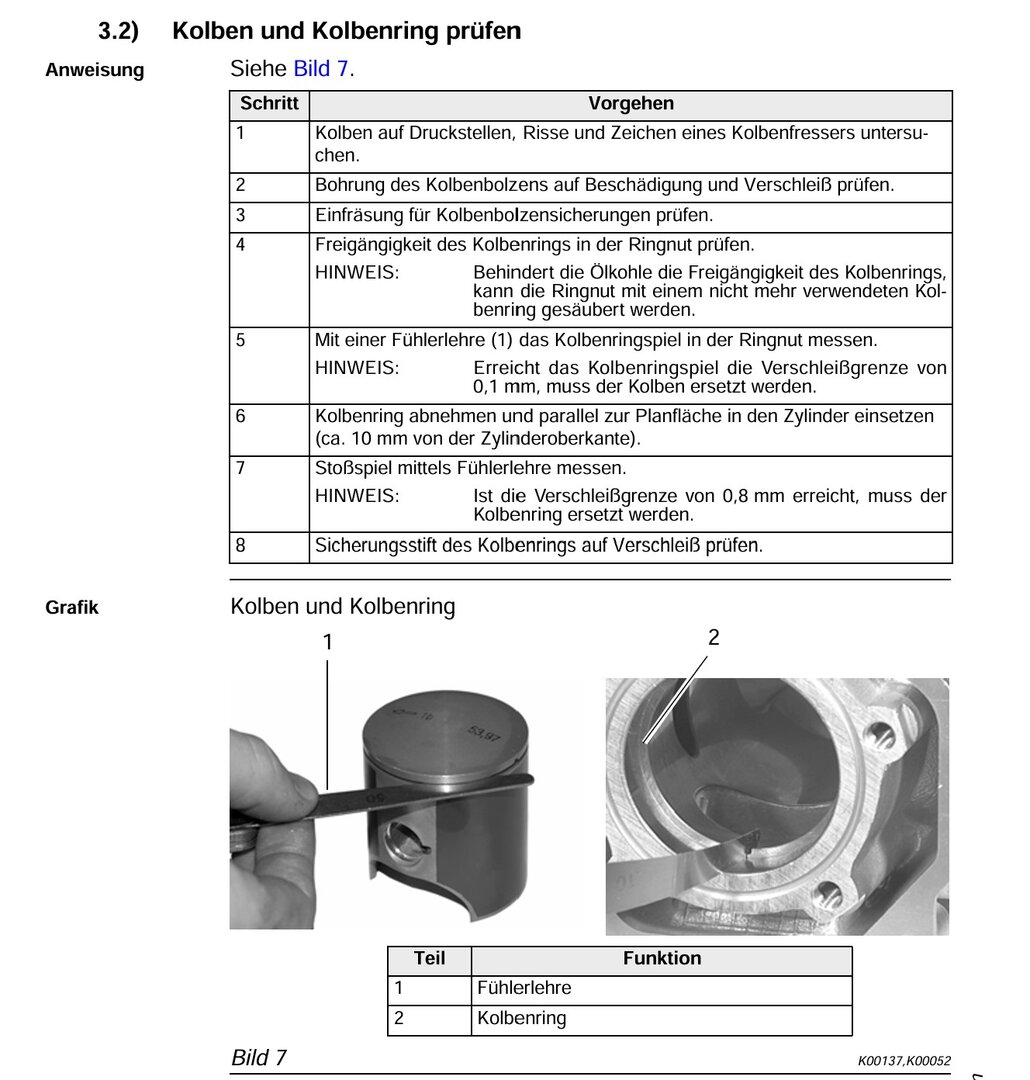 3.2) Kolben und Kolbenring prüfen

Anweisung

Siehe Bild 7.

| Schritt | Vorgehen |
|---|---|
| 1 | Kolben auf Druckstellen, Risse und Zeichen eines Kolbenfressers untersuchen. |
| 2 | Bohrung des Kolbenbolzens auf Beschädigung und Verschleiß prüfen. |
| 3 | Einfräsung für Kolbenbolzensicherungen prüfen. |
| 4 | Freigängigkeit des Kolbenrings in der Ringnut prüfen. HINWEIS: Behindert die Ölkohle die Freigängigkeit des Kolbenrings, kann die Ringnut mit einem nicht mehr verwendeten Kolbenring gesäubert werden. |
| 5 | Mit einer Fühlerlehre (1) das Kolbenringspiel in der Ringnut messen. HINWEIS: Erreicht das Kolbenringspiel die Verschleißgrenze von 0,1 mm, muss der Kolben ersetzt werden. |
| 6 | Kolbenring abnehmen und parallel zur Planfläche in den Zylinder einsetzen (ca. 10 mm von der Zylinderoberkante). |
| 7 | Stoßspiel mittels Fühlerlehre messen. HINWEIS: Ist die Verschleißgrenze von 0,8 mm erreicht, muss der Kolbenring ersetzt werden. |
| 8 | Sicherungsstift des Kolbenrings auf Verschleiß prüfen. |

Grafik

Kolben und Kolbenring

1

2

53,97

| Teil | Funktion |
|---|---|
| 1 | Fühlerlehre |
| 2 | Kolbenring |

Bild 7

K00137,K00052