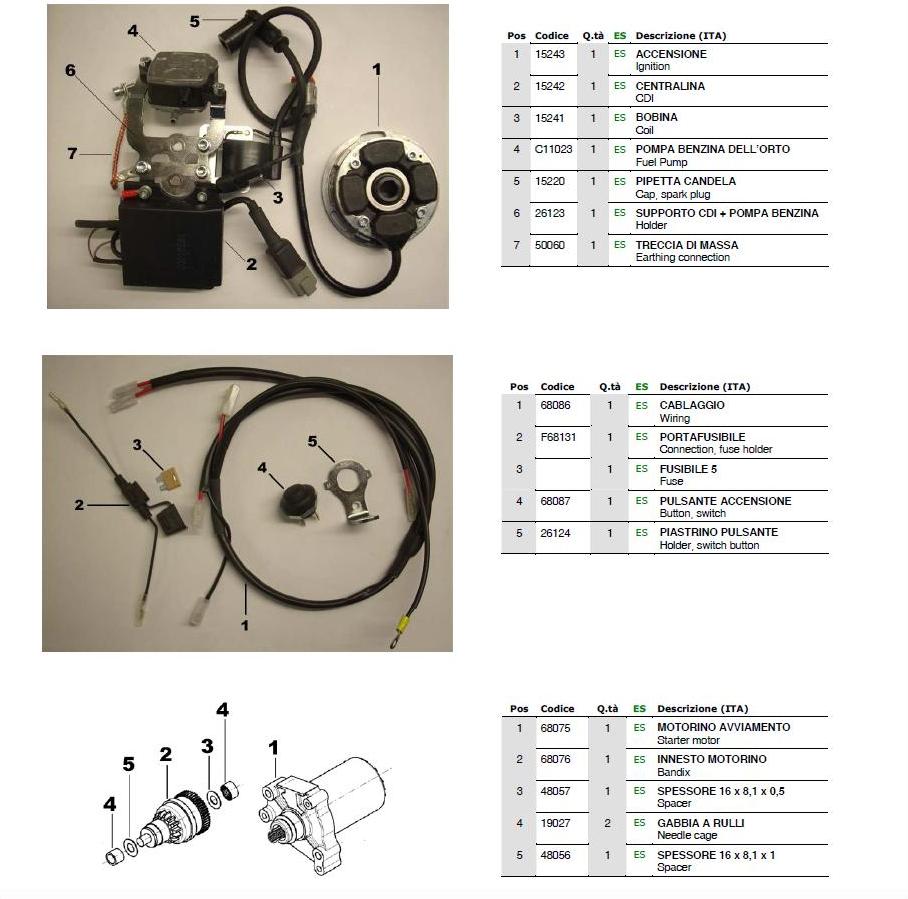 4
5
6
1
7
3
2

| Pos | Codice | Q.tà | ES | Descrizione (ITA) |
|---|---|---|---|---|
| 1 | 15243 | 1 | ES | ACCENSIONE Ignition |
| 2 | 15242 | 1 | ES | CENTRALINA CDI |
| 3 | 15241 | 1 | ES | BOBINA Coil |
| 4 | C11023 | 1 | ES | POMPA BENZINA DELL'ORTO Fuel Pump |
| 5 | 15220 | 1 | ES | PIPETTA CANDELA Cap, spark plug |
| 6 | 26123 | 1 | ES | SUPPORTO CDI + POMPA BENZINA Holder |
| 7 | 50060 | 1 | ES | TRECCIA DI MASSA Earthing connection |

3
5
4
2
1

| Pos | Codice | Q.tà | ES | Descrizione (ITA) |
|---|---|---|---|---|
| 1 | 68086 | 1 | ES | CABLAGGIO Wiring |
| 2 | F68131 | 1 | ES | PORTAFUSIBILE Connection, fuse holder |
| 3 | | 1 | ES | FUSIBILE 5 Fuse |
| 4 | 68087 | 1 | ES | PULSANTE ACCENSIONE Button, switch |
| 5 | 26124 | 1 | ES | PIASTRINO PULSANTE Holder, switch button |

4
5
2
3
1
4

| Pos | Codice | Q.tà | ES | Descrizione (ITA) |
|---|---|---|---|---|
| 1 | 68075 | 1 | ES | MOTORINO AVVIAMENTO Starter motor |
| 2 | 68076 | 1 | ES | INNESTO MOTORINO Bandix |
| 3 | 48057 | 1 | ES | SPESSORE 16 x 8,1 x 0,5 Spacer |
| 4 | 19027 | 2 | ES | GABBIA A RULLI Needle cage |
| 5 | 48056 | 1 | ES | SPESSORE 16 x 8,1 x 1 Spacer |